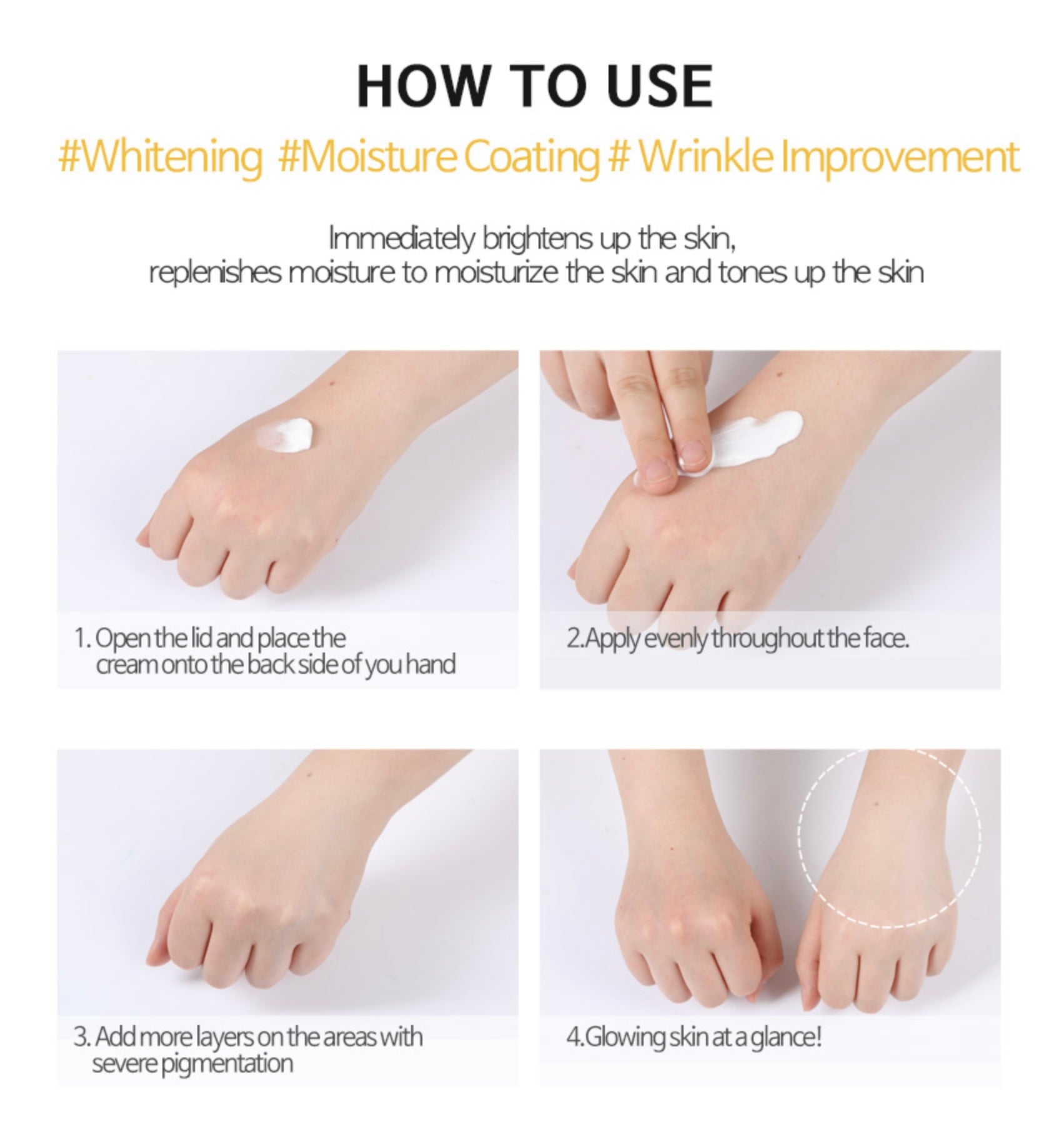 HOW TO USE

#Whitening #Moisture Coating # Wrinkle Improvement

Immediately brightens up the skin, replenishes moisture to moisturize the skin and tones up the skin

1. Open the lid and place the cream onto the back side of you hand

2.Apply evenly throughout the face.

3. Add more layers on the areas with severe pigmentation

4.Glowing skin at a glance!