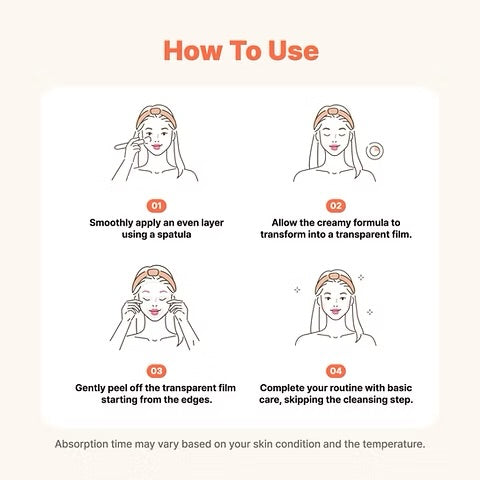 How To Use

01
Smoothly apply an even layer using a spatula

02
Allow the creamy formula to transform into a transparent film.

03
Gently peel off the transparent film starting from the edges.

04
Complete your routine with basic care, skipping the cleansing step.

Absorption time may vary based on your skin condition and the temperature.